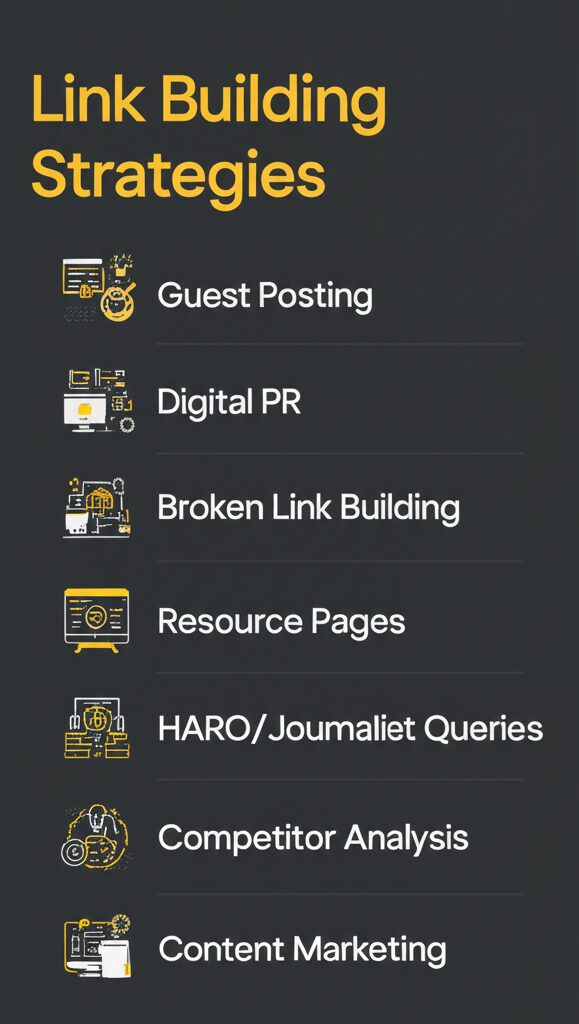 Link Building Strategies

Guest Posting

Digital PR

Broken Link Building

Resource Pages

HARO/Joumaliet Queries

Competitor Analysis

Content Marketing